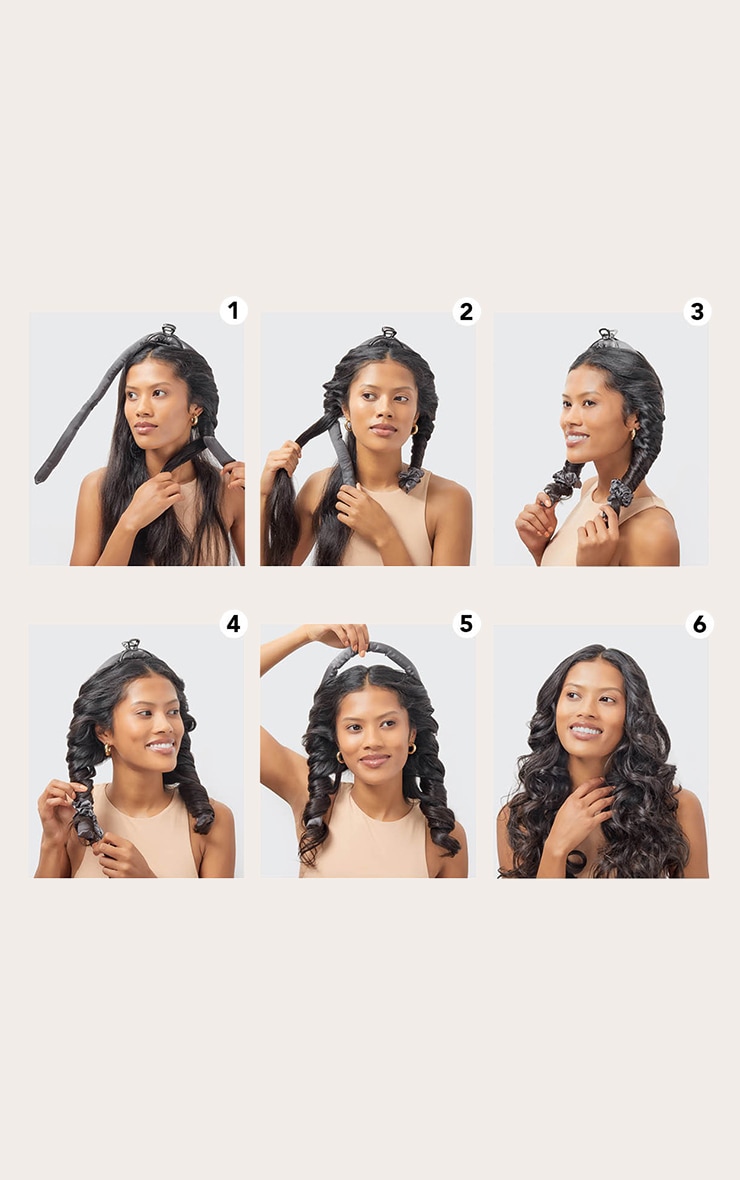 1

2

3

4

5

6