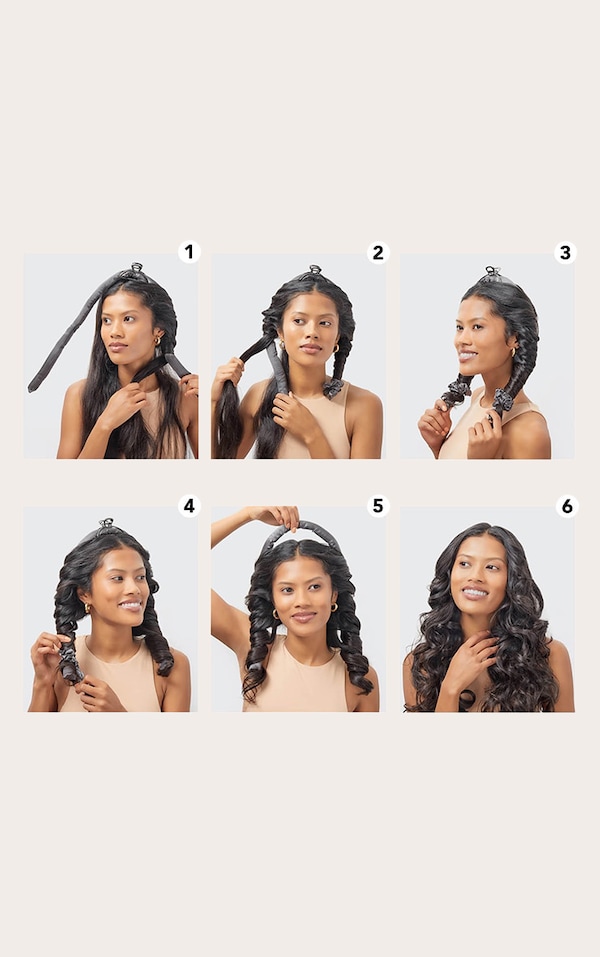 1
2
3
4
5
6