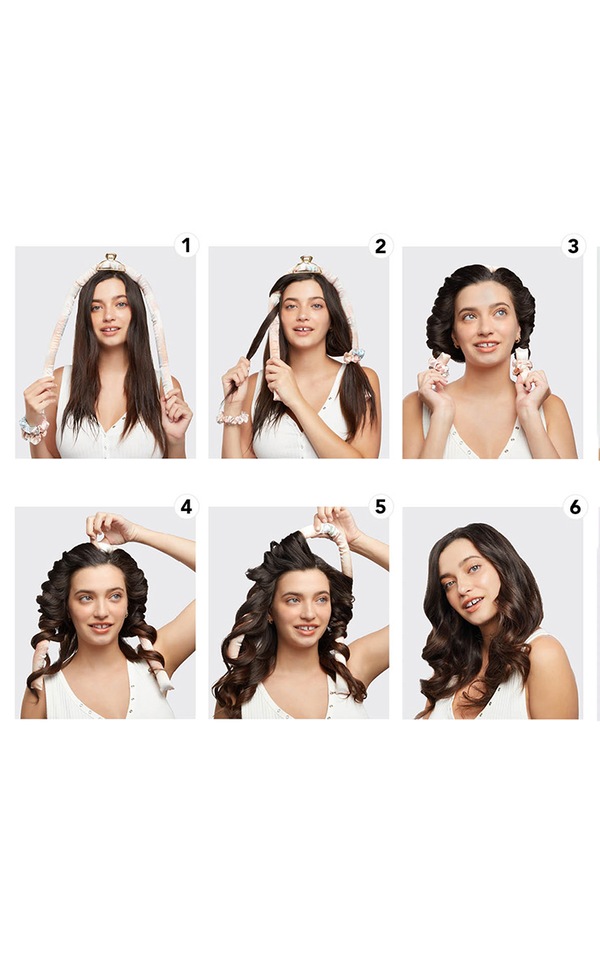 1
2
3
4
5
6