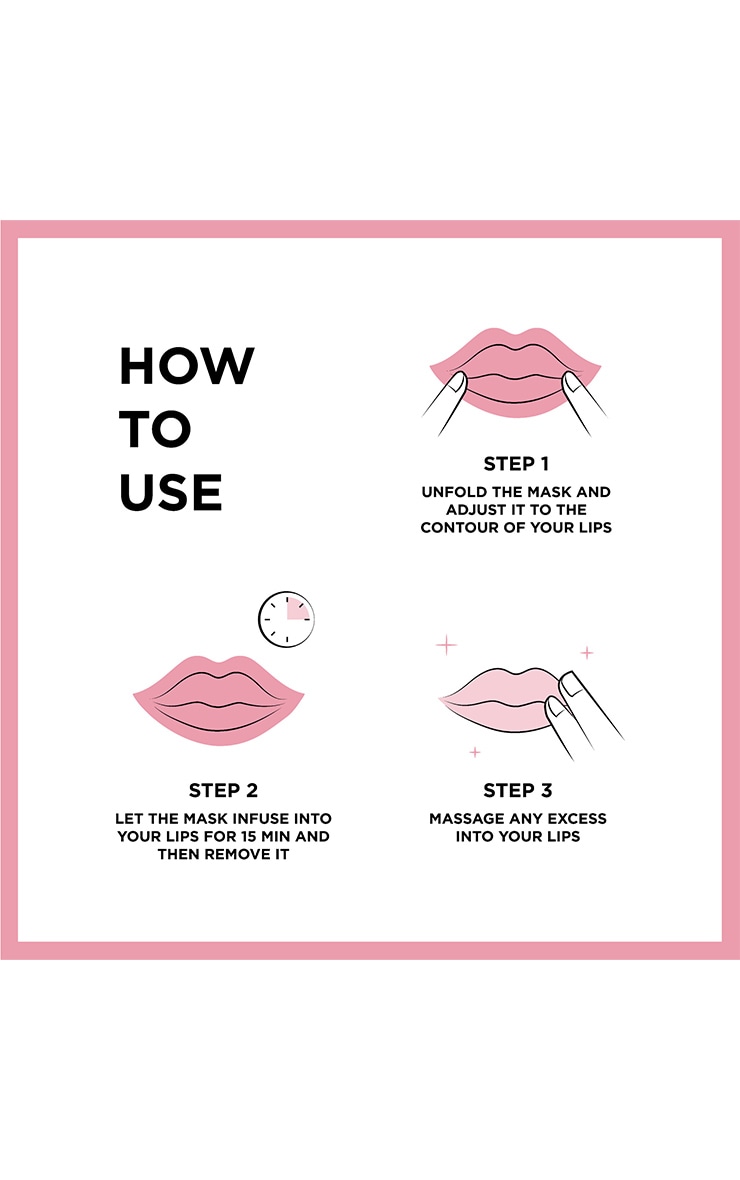 HOW
TO
USE

STEP 1

UNFOLD THE MASK AND ADJUST IT TO THE CONTOUR OF YOUR LIPS

STEP 2

LET THE MASK INFUSE INTO YOUR LIPS FOR 15 MIN AND THEN REMOVE IT

STEP 3

MASSAGE ANY EXCESS INTO YOUR LIPS