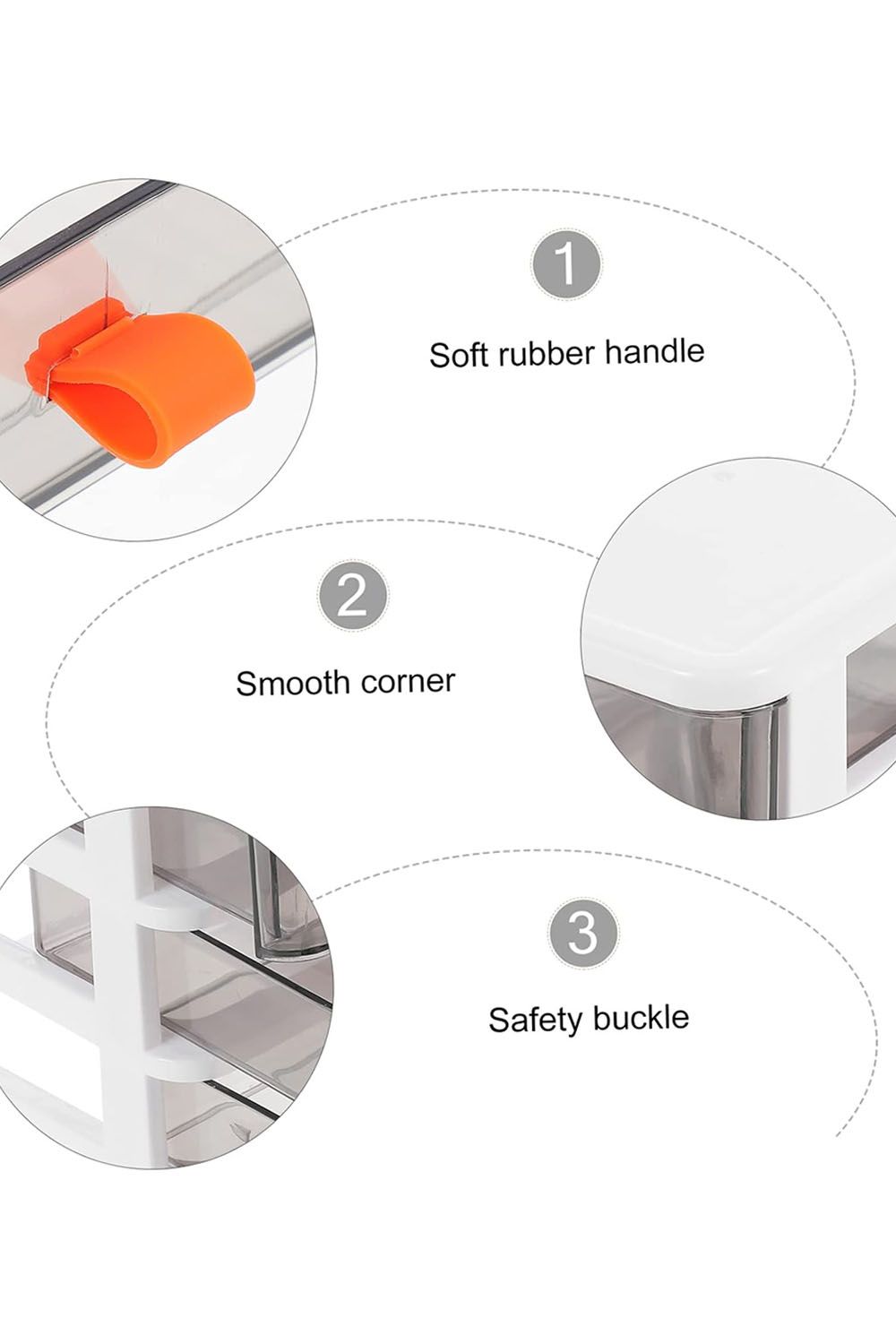 1

Soft rubber handle

2

Smooth corner

3

Safety buckle