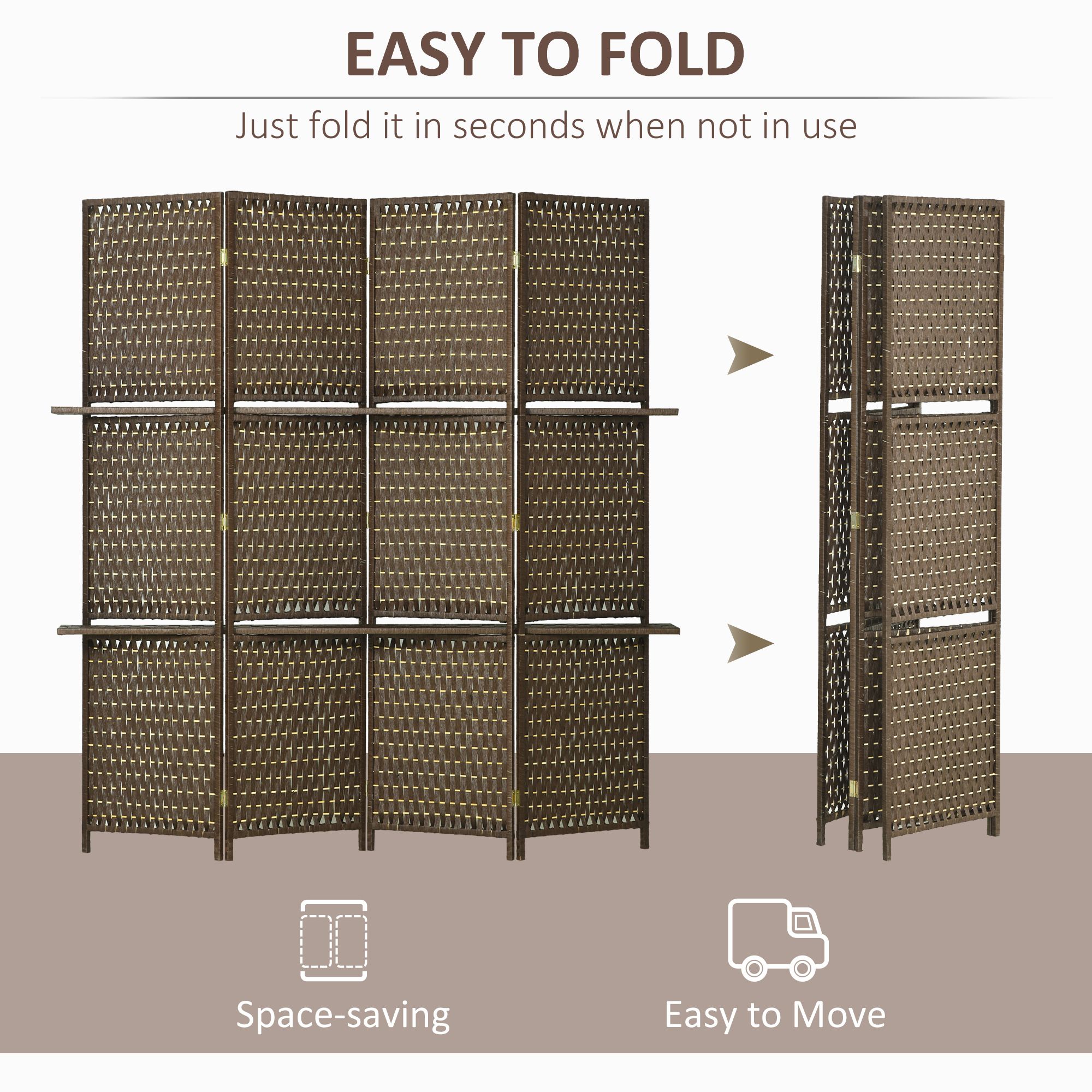 EASY TO FOLD

Just fold it in seconds when not in use

Space-saving

Easy to Move