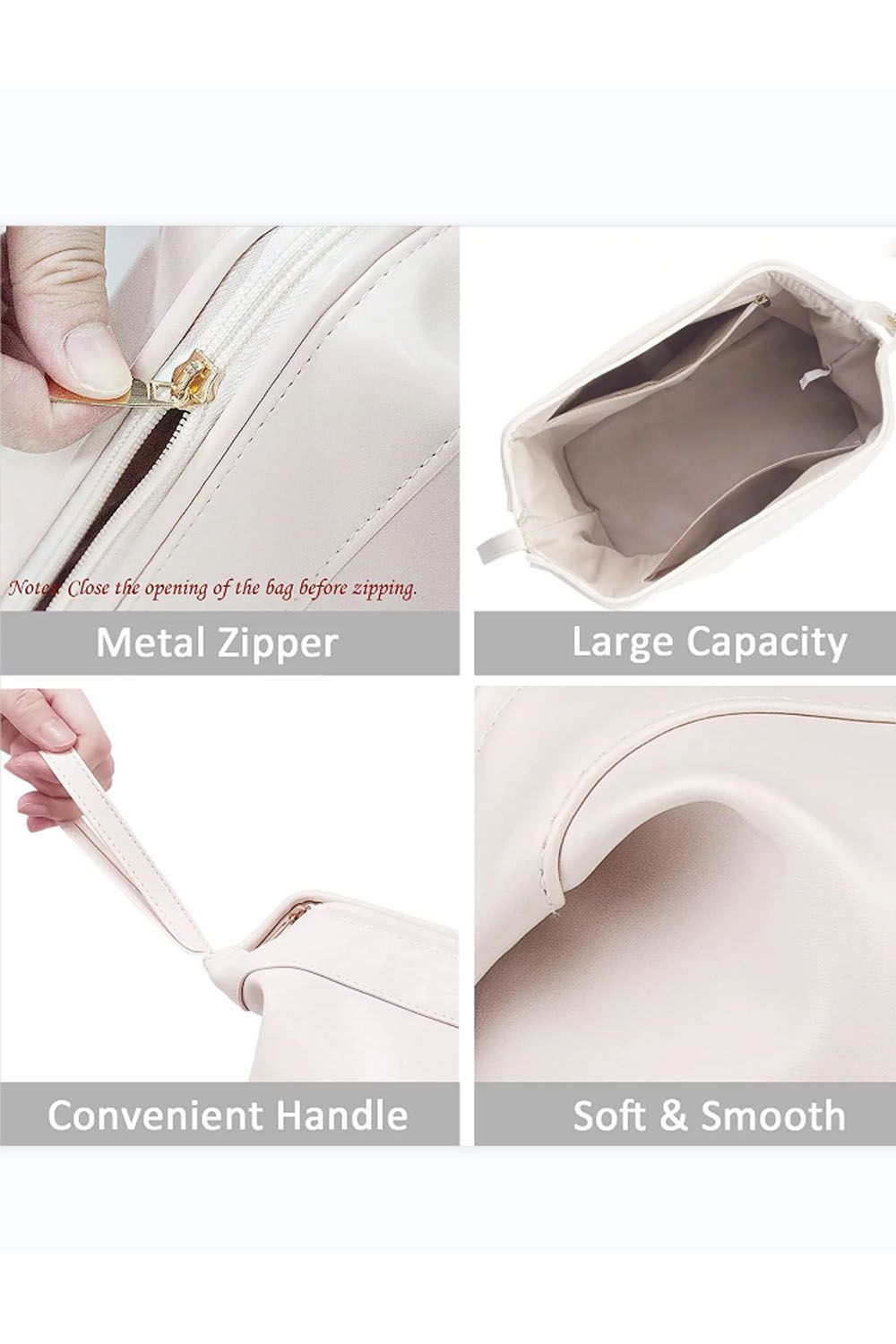 Notes: Close the opening of the bag before zipping.

Metal Zipper

Large Capacity

Convenient Handle

Soft & Smooth