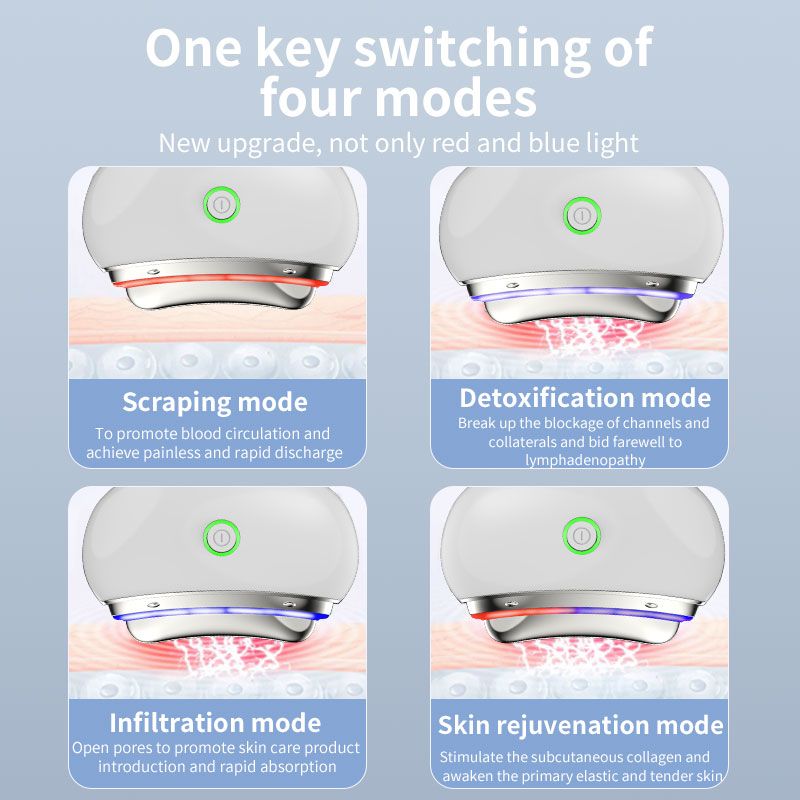 One key switching of four modes
New upgrade, not only red and blue light

Scraping mode
To promote blood circulation and achieve painless and rapid discharge

Detoxification mode
Break up the blockage of channels and collaterals and bid farewell to lymphadenopathy

Infiltration mode
Open pores to promote skin care product introduction and rapid absorption

Skin rejuvenation mode
Stimulate the subcutaneous collagen and awaken the primary elastic and tender skin