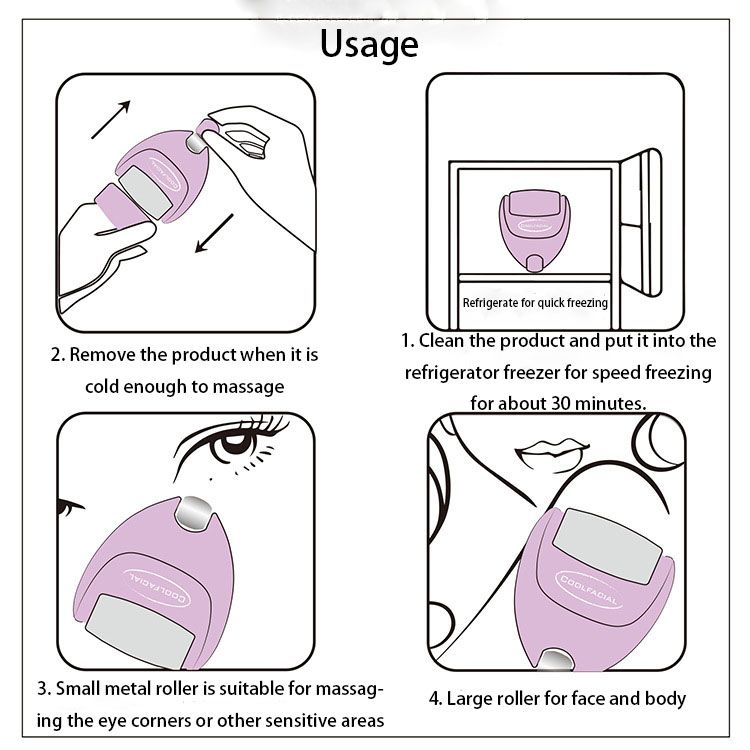 Usage

COOLFACIAL

2. Remove the product when it is cold enough to massage

COOLFACIAL

Refrigerate for quick freezing

1. Clean the product and put it into the refrigerator freezer for speed freezing for about 30 minutes.

COOLFACIAL

3. Small metal roller is suitable for massaging the eye corners or other sensitive areas

COOLFACIAL

4. Large roller for face and body