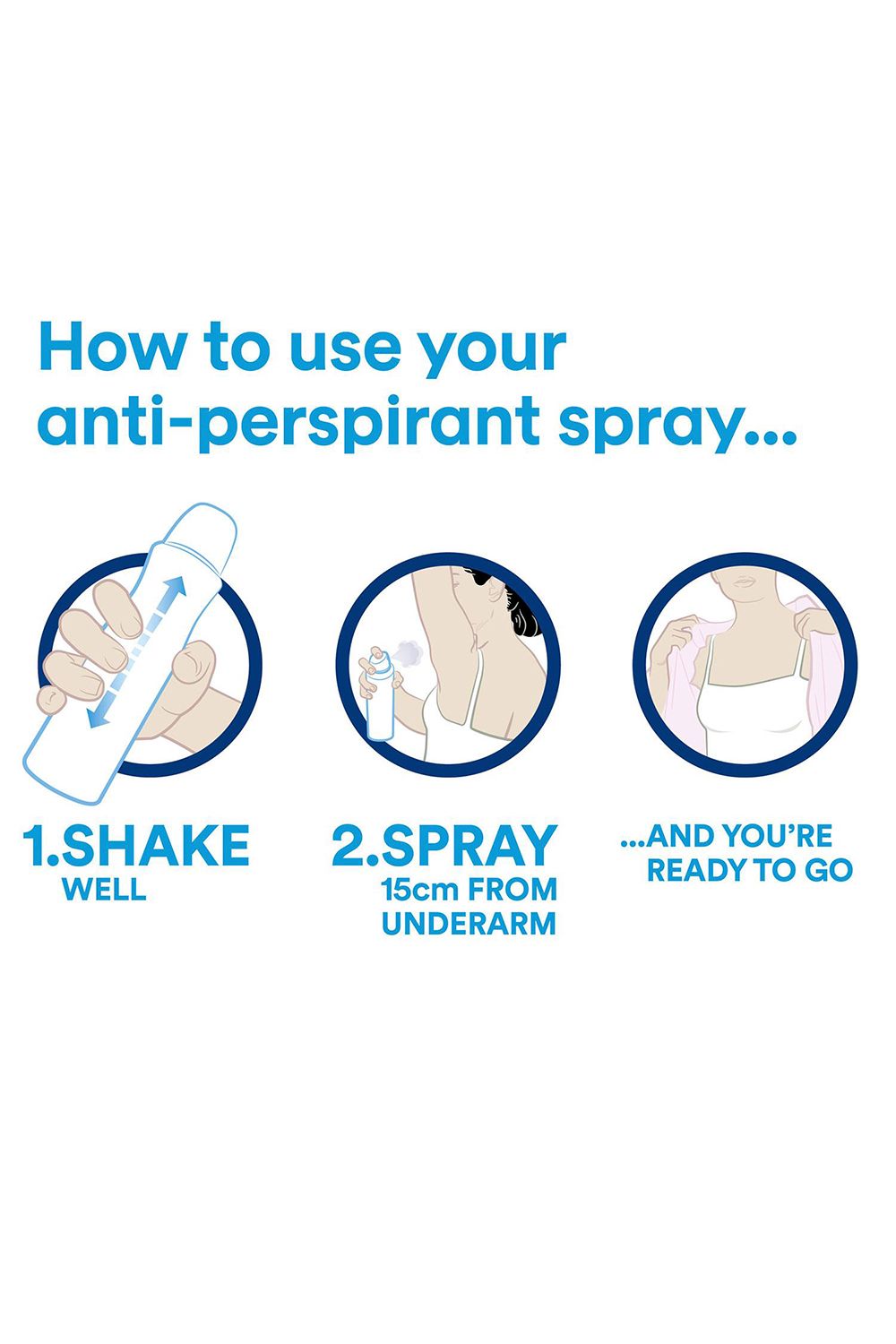 How to use your anti-perspirant spray...

1.SHAKE WELL

2.SPRAY 15cm FROM UNDERARM

...AND YOU'RE READY TO GO