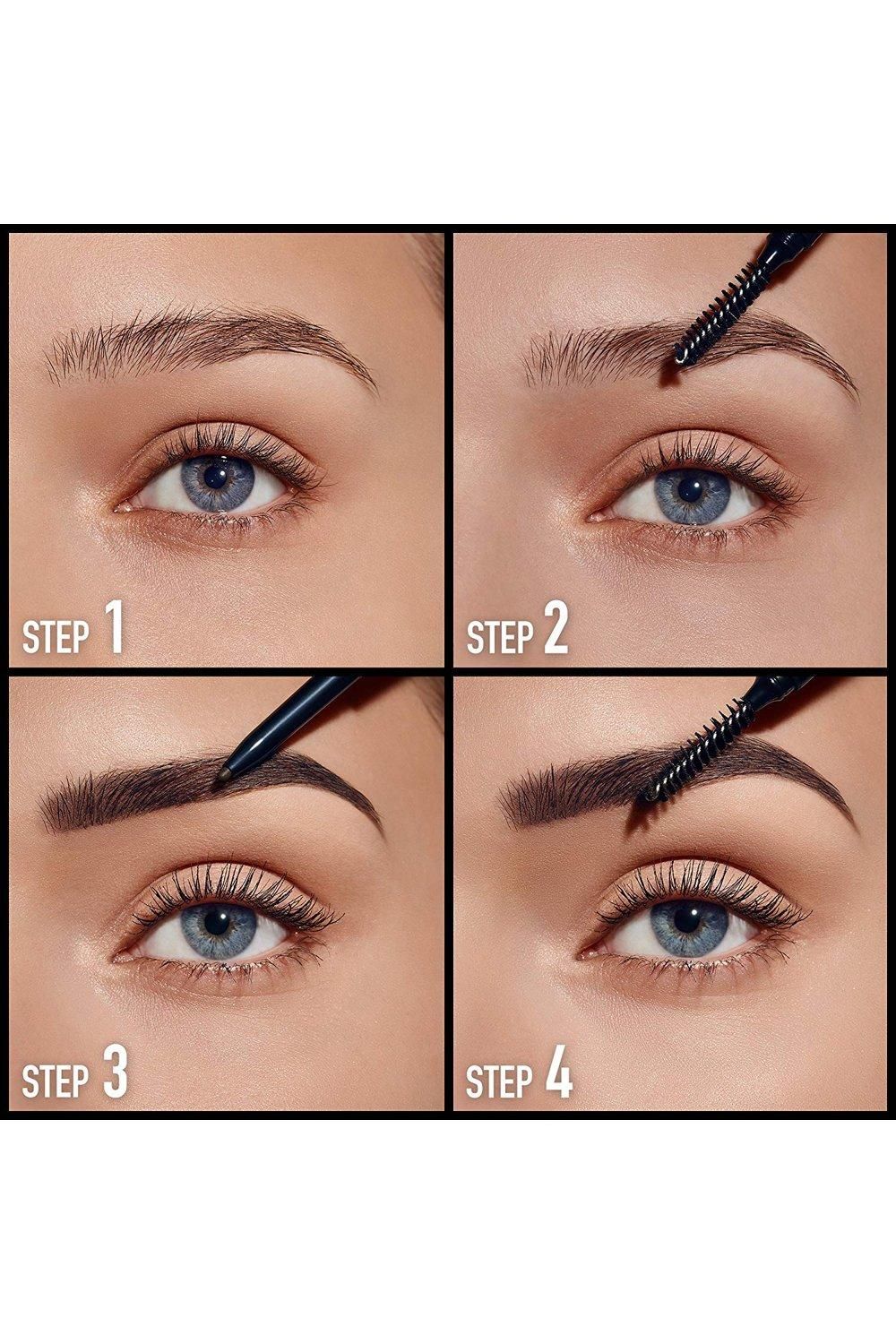 STEP 1

STEP 2

STEP 3

STEP 4