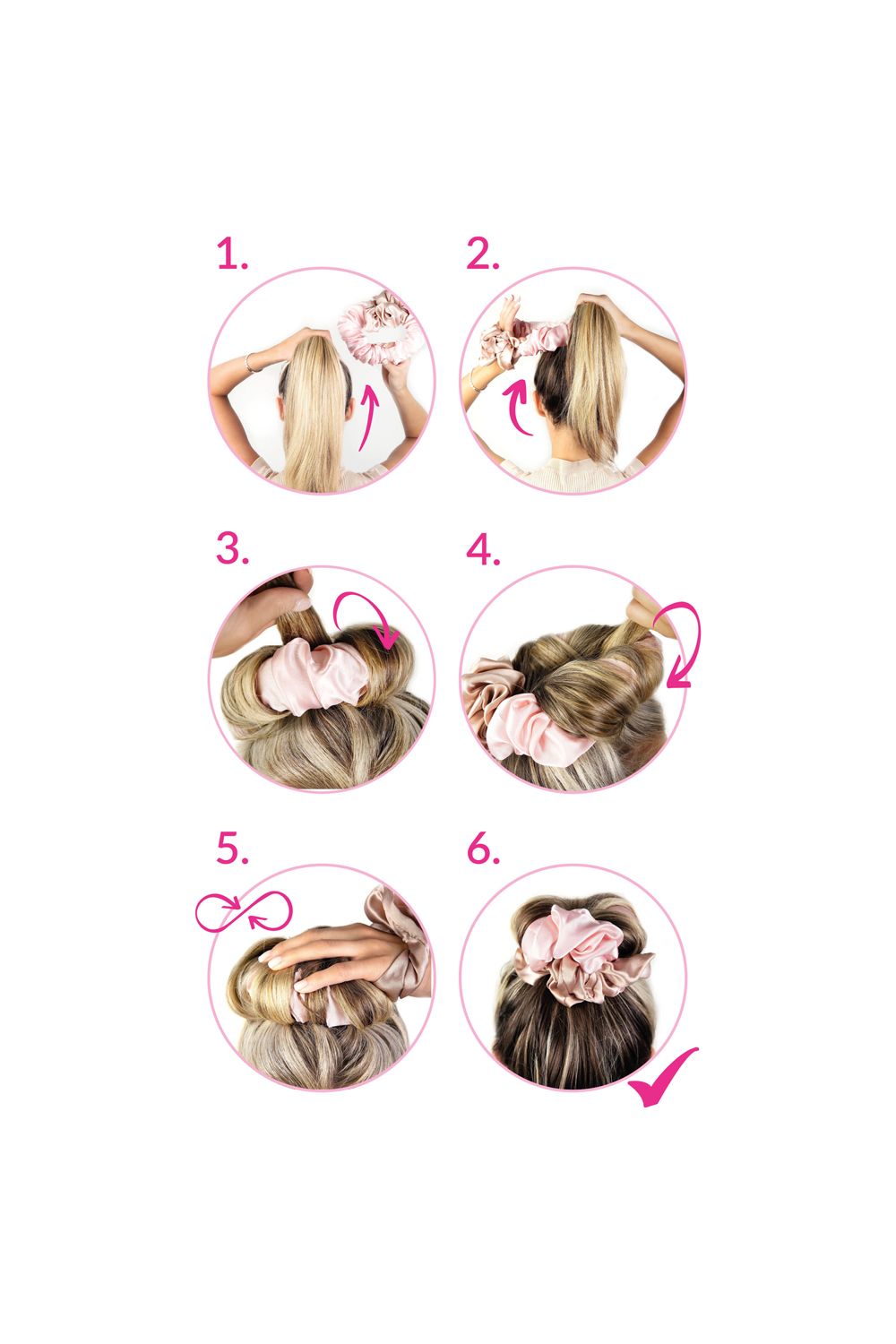 1.

2.

3.

4.

5.

6.