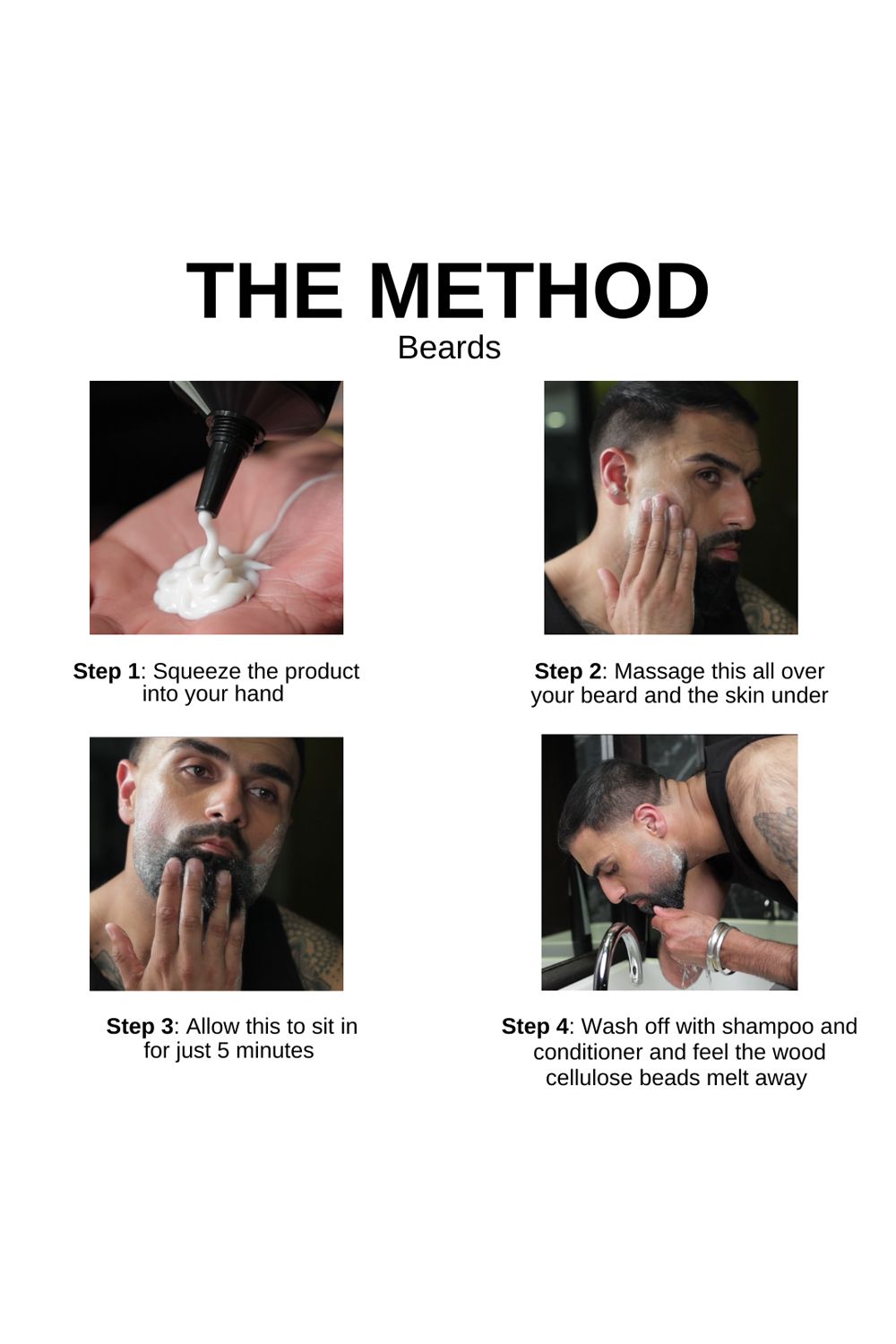 THE METHOD
Beards

Step 1: Squeeze the product into your hand

Step 2: Massage this all over your beard and the skin under

Step 3: Allow this to sit in for just 5 minutes

Step 4: Wash off with shampoo and conditioner and feel the wood cellulose beads melt away