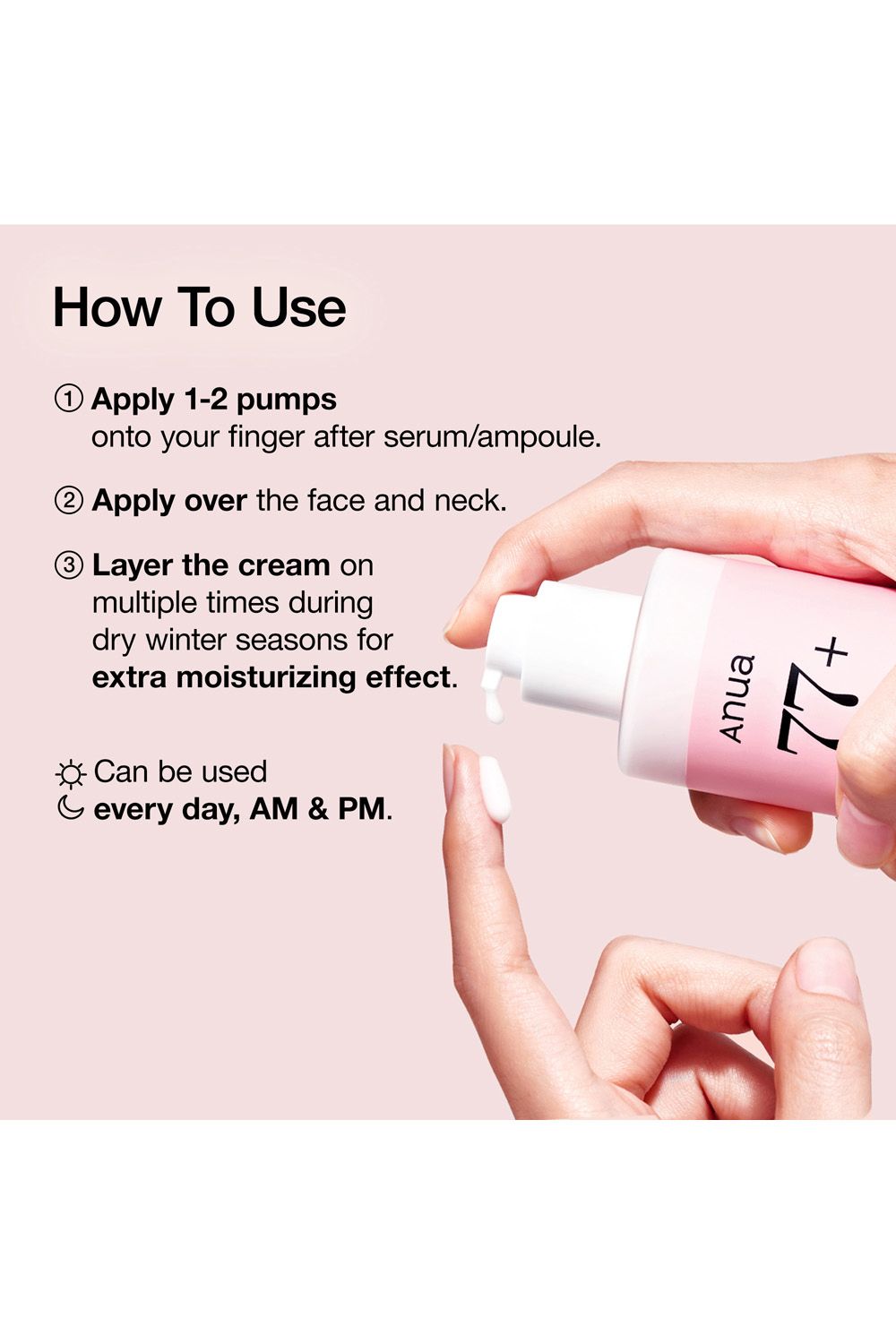 How To Use

① Apply 1-2 pumps onto your finger after serum/ampoule.

② Apply over the face and neck.

③ Layer the cream on multiple times during dry winter seasons for extra moisturizing effect.

Can be used every day, AM & PM.

Anua 77+