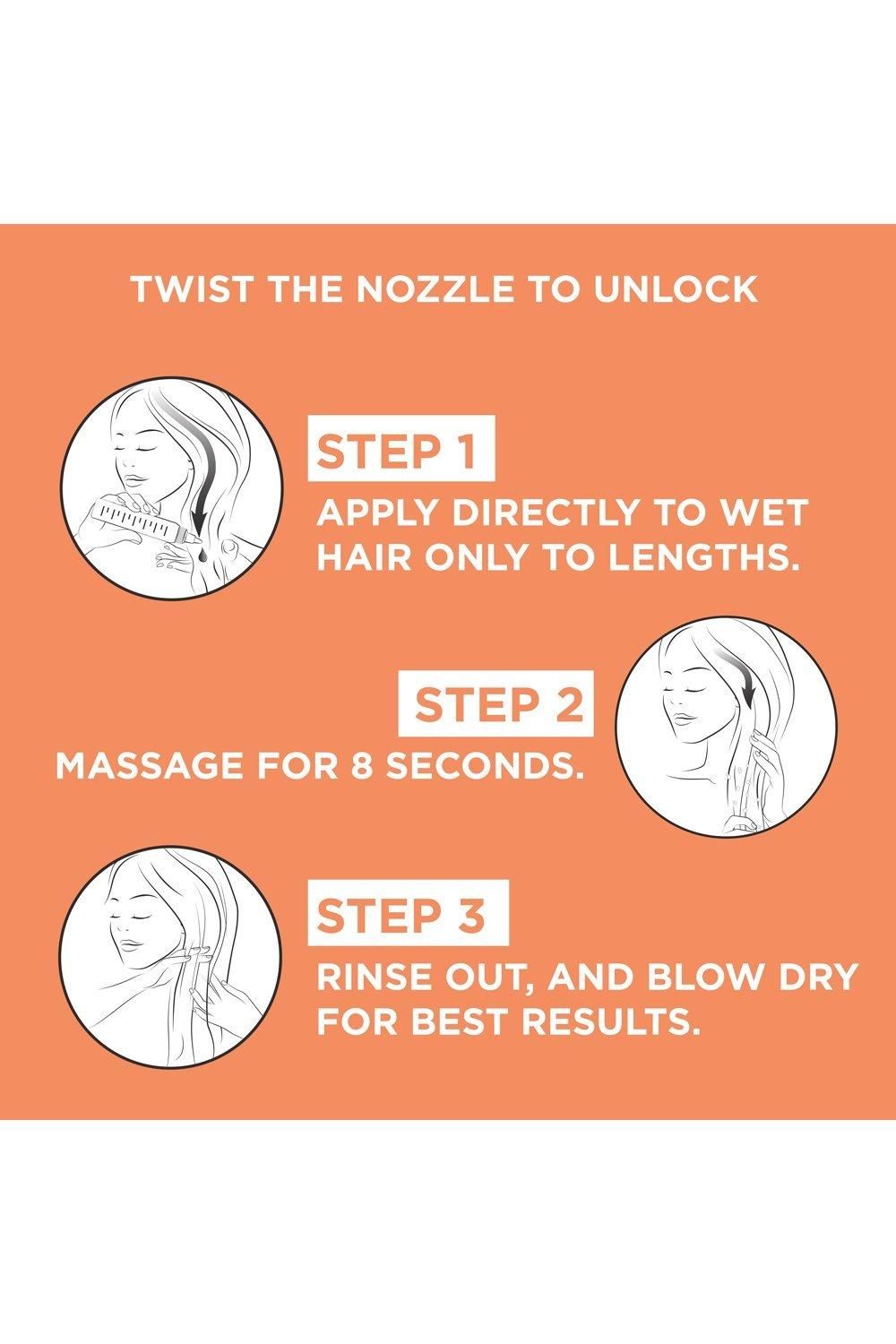 TWIST THE NOZZLE TO UNLOCK

STEP 1
APPLY DIRECTLY TO WET HAIR ONLY TO LENGTHS.

STEP 2
MASSAGE FOR 8 SECONDS.

STEP 3
RINSE OUT, AND BLOW DRY FOR BEST RESULTS.