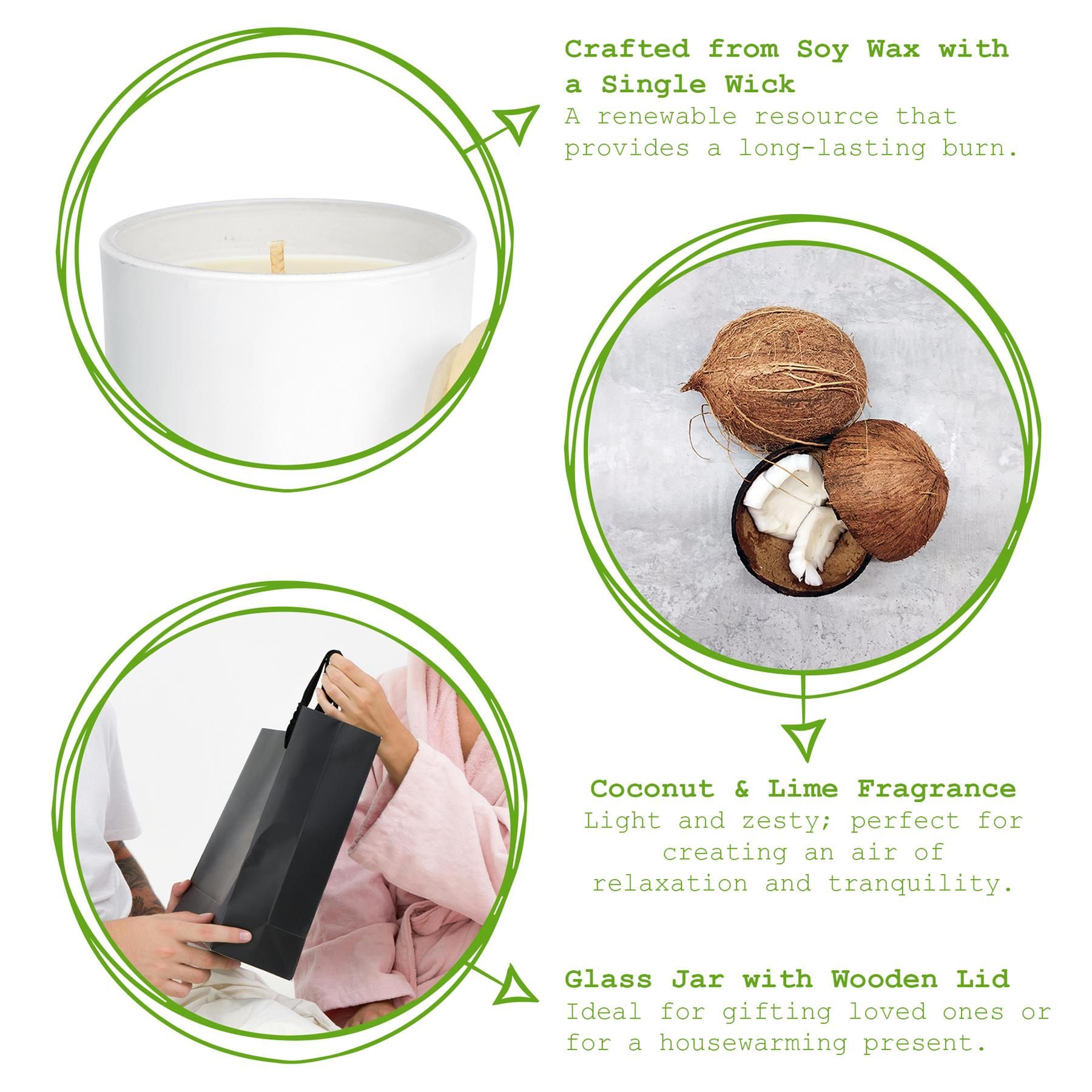 Crafted from Soy Wax with a Single Wick
A renewable resource that provides a long-lasting burn.

Coconut & Lime Fragrance
Light and zesty; perfect for creating an air of relaxation and tranquility.

Glass Jar with Wooden Lid
Ideal for gifting loved ones or for a housewarming present.