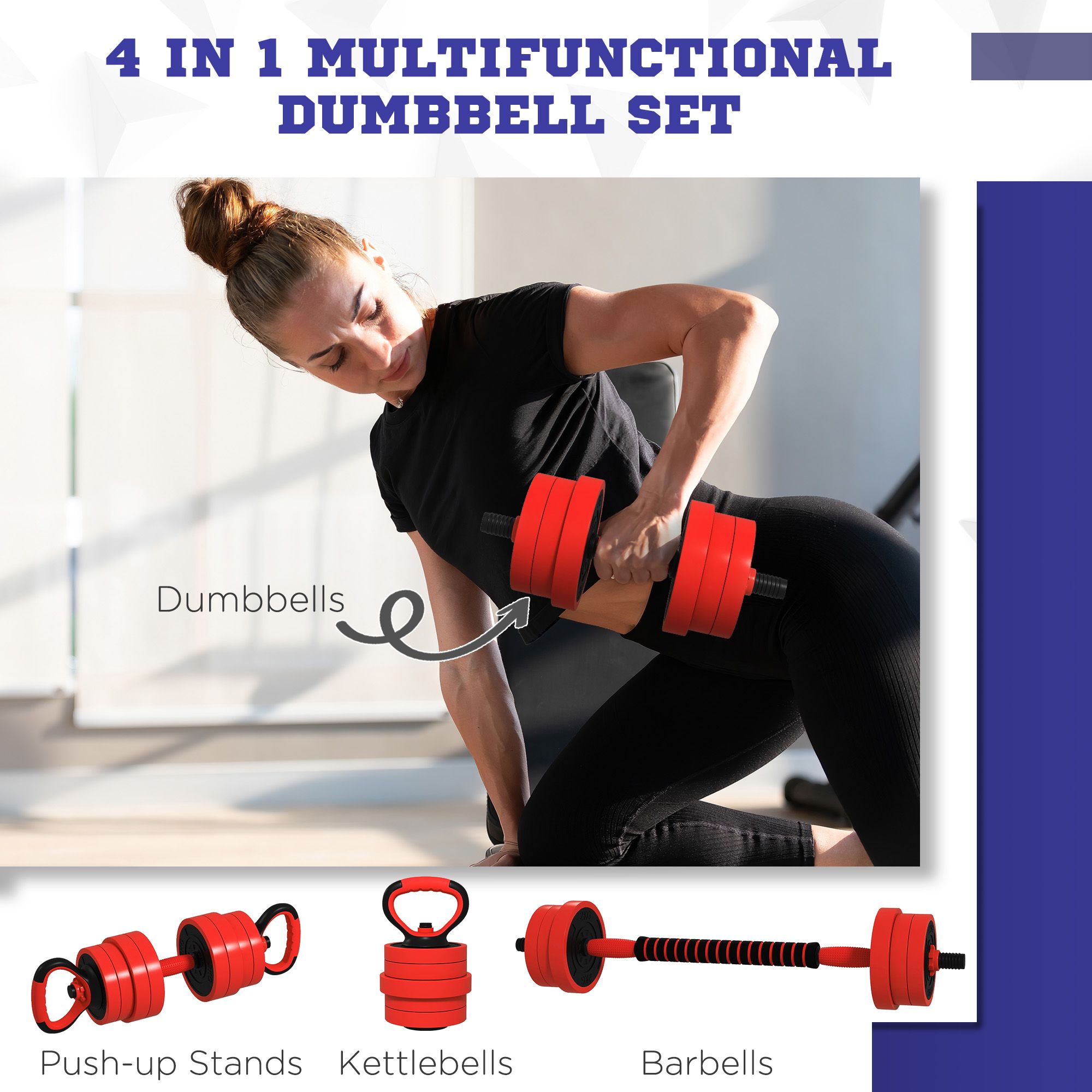 4 IN 1 MULTIFUNCTIONAL DUMBBELL SET

Dumbbells

Push-up Stands

Kettlebells

Barbells