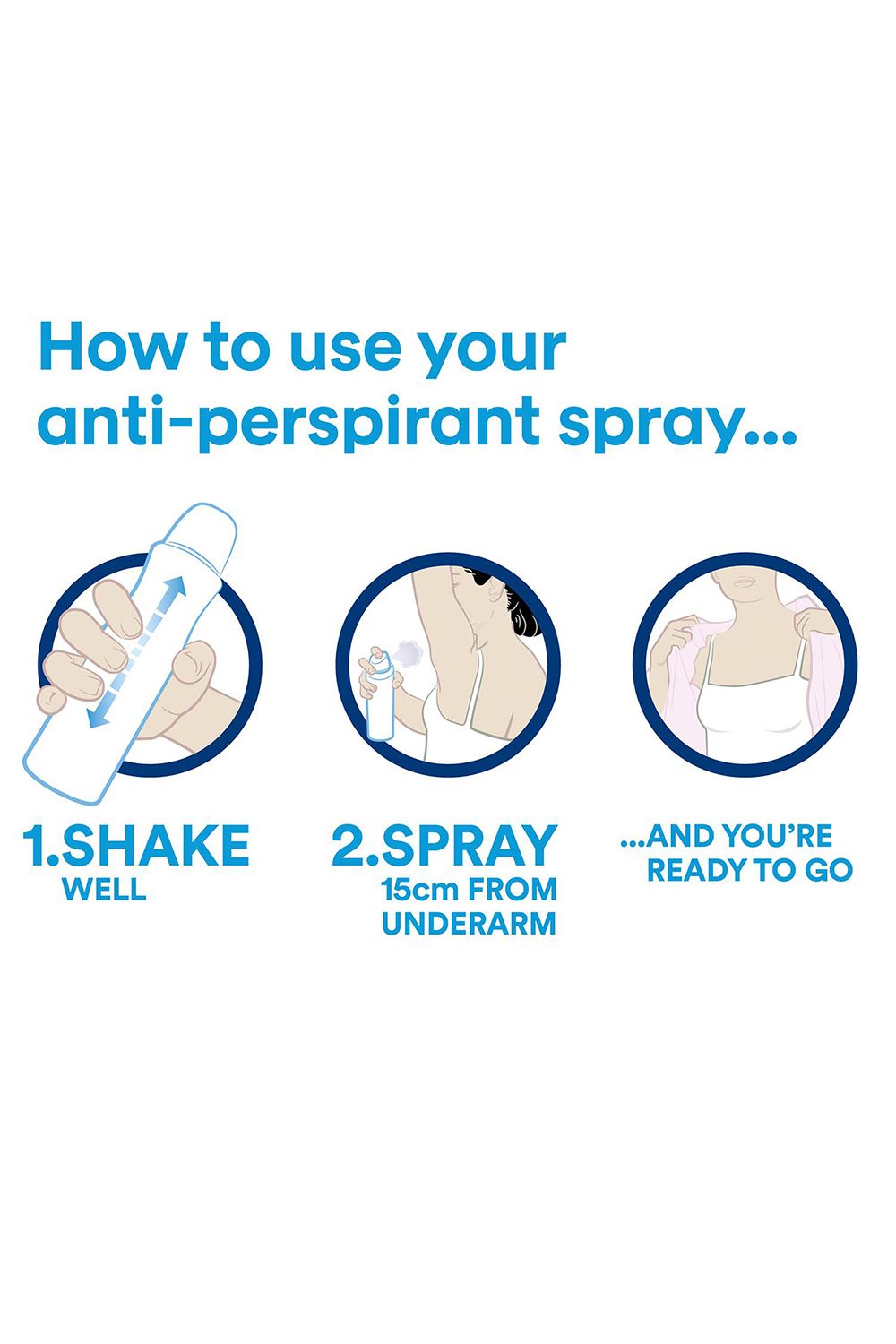 How to use your anti-perspirant spray...

1.SHAKE
WELL

2.SPRAY
15cm FROM UNDERARM

...AND YOU'RE READY TO GO